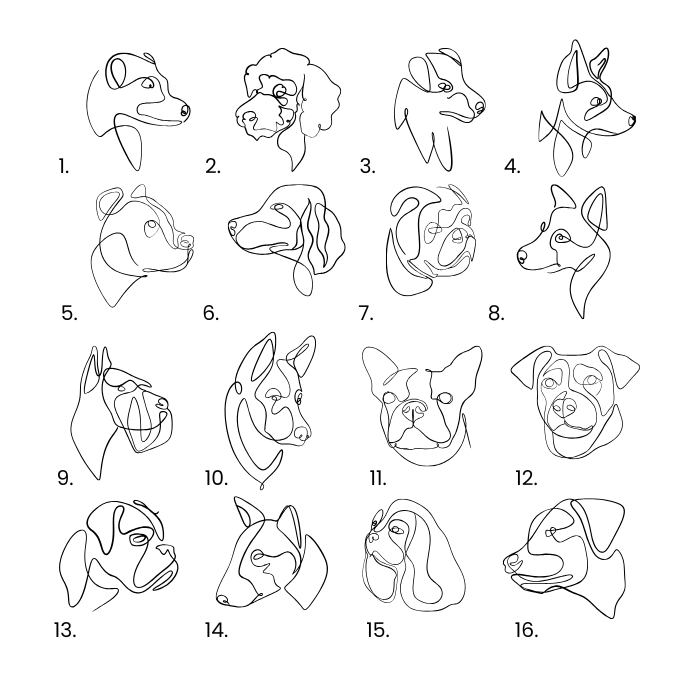 1. 2. 3. 4.

5. 6. 7. 8.

9. 10. 11. 12.

13. 14. 15. 16.