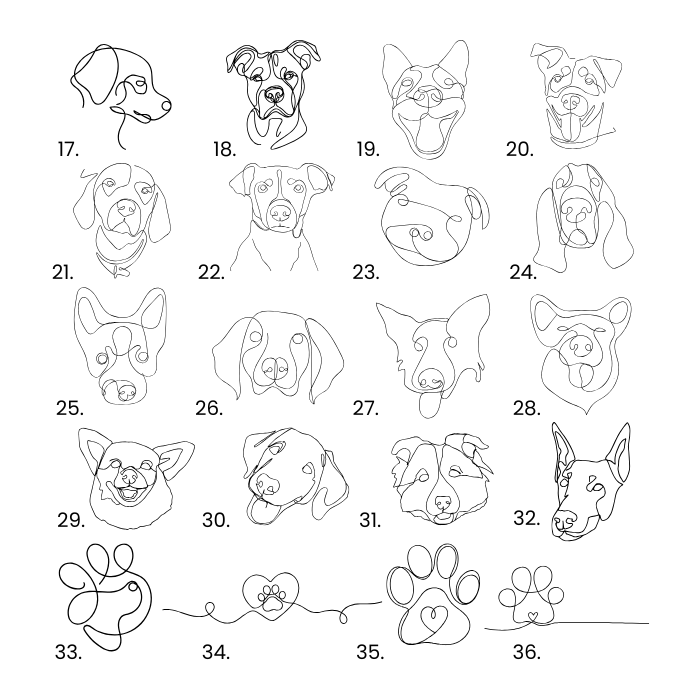 17. 18. 19. 20.

21. 22. 23. 24.

25. 26. 27. 28.

29. 30. 31. 32.

33. 34. 35. 36.